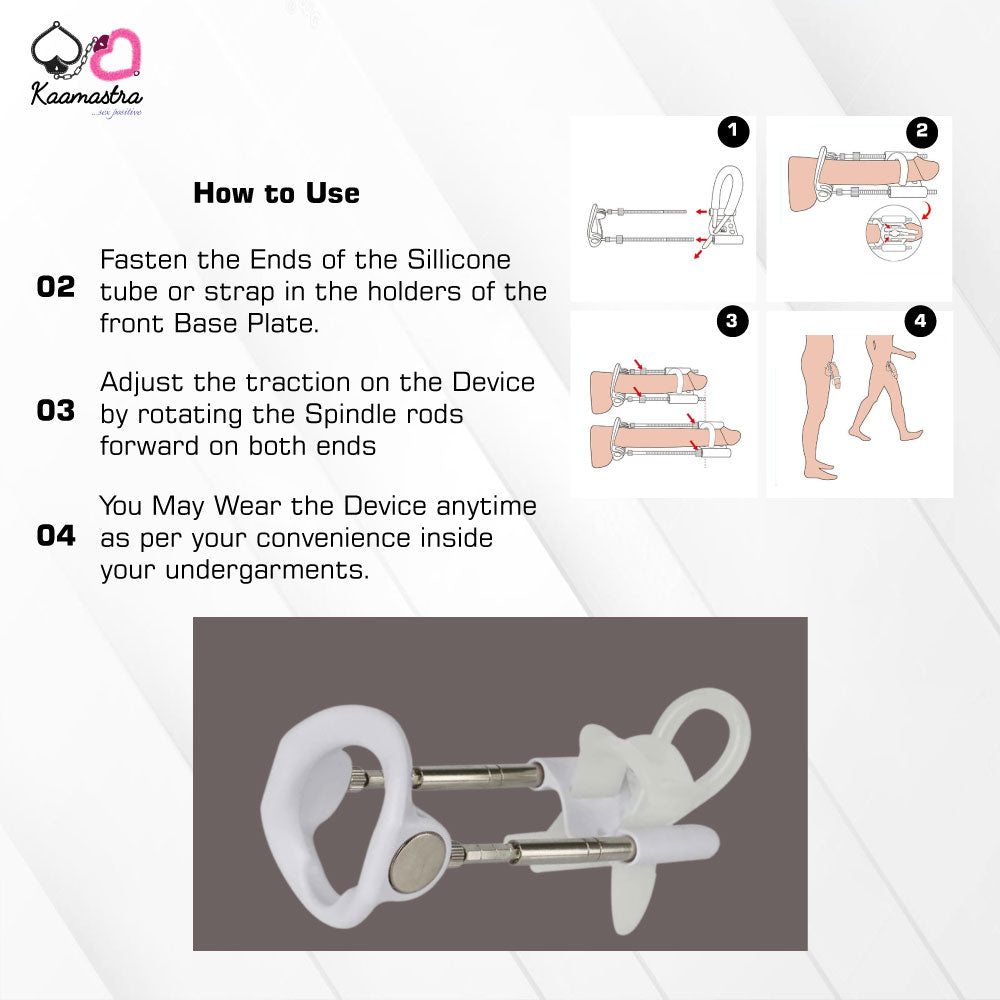 Kaamastra
...sex positive

How to Use

02 Fasten the Ends of the Sillicone tube or strap in the holders of the front Base Plate.

03 Adjust the traction on the Device by rotating the Spindle rods forward on both ends

04 You May Wear the Device anytime as per your convenience inside your undergarments.

1

2

3

4